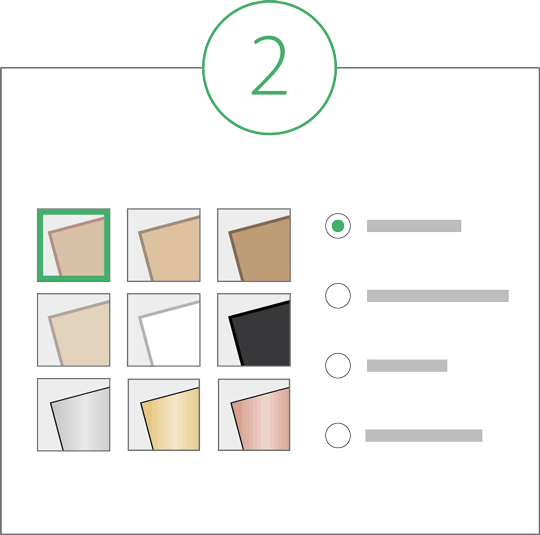 2